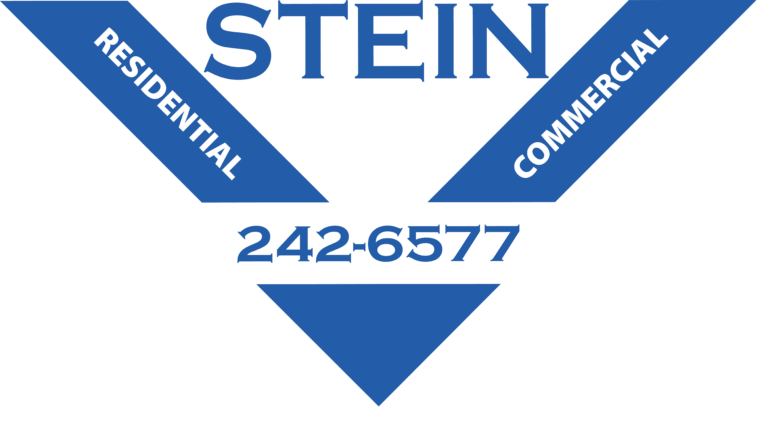 STEIN
RESIDENTIAL
COMMERCIAL
242-6577